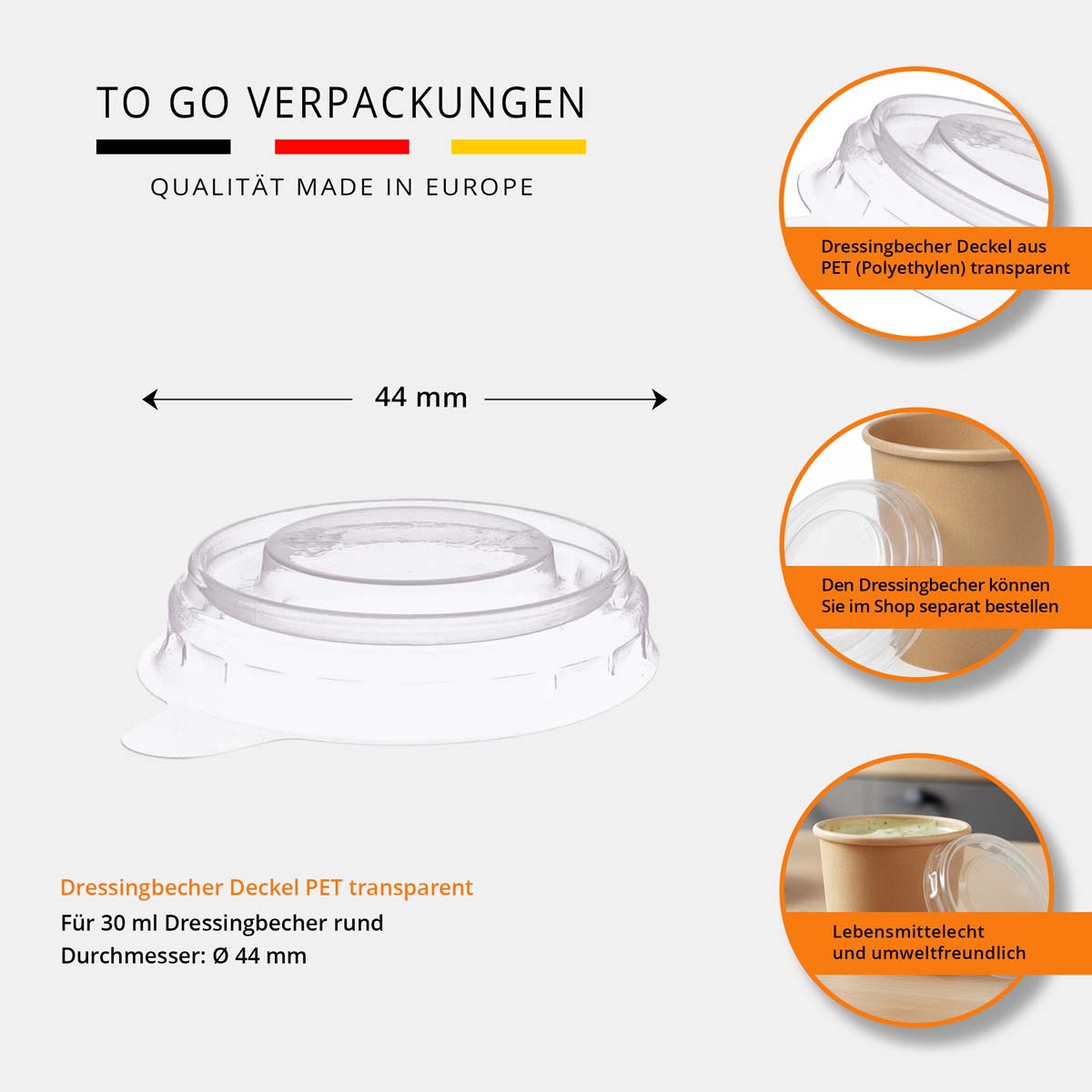 TO GO VERPACKUNGEN

QUALITÄT MADE IN EUROPE

44 mm

Dressingbecher Deckel PET transparent
Für 30 ml Dressingbecher rund
Durchmesser: Ø 44 mm

Dressingbecher Deckel aus PET (Polyethylen) transparent

Den Dressingbecher können Sie im Shop separat bestellen

Lebensmittelecht und umweltfreundlich